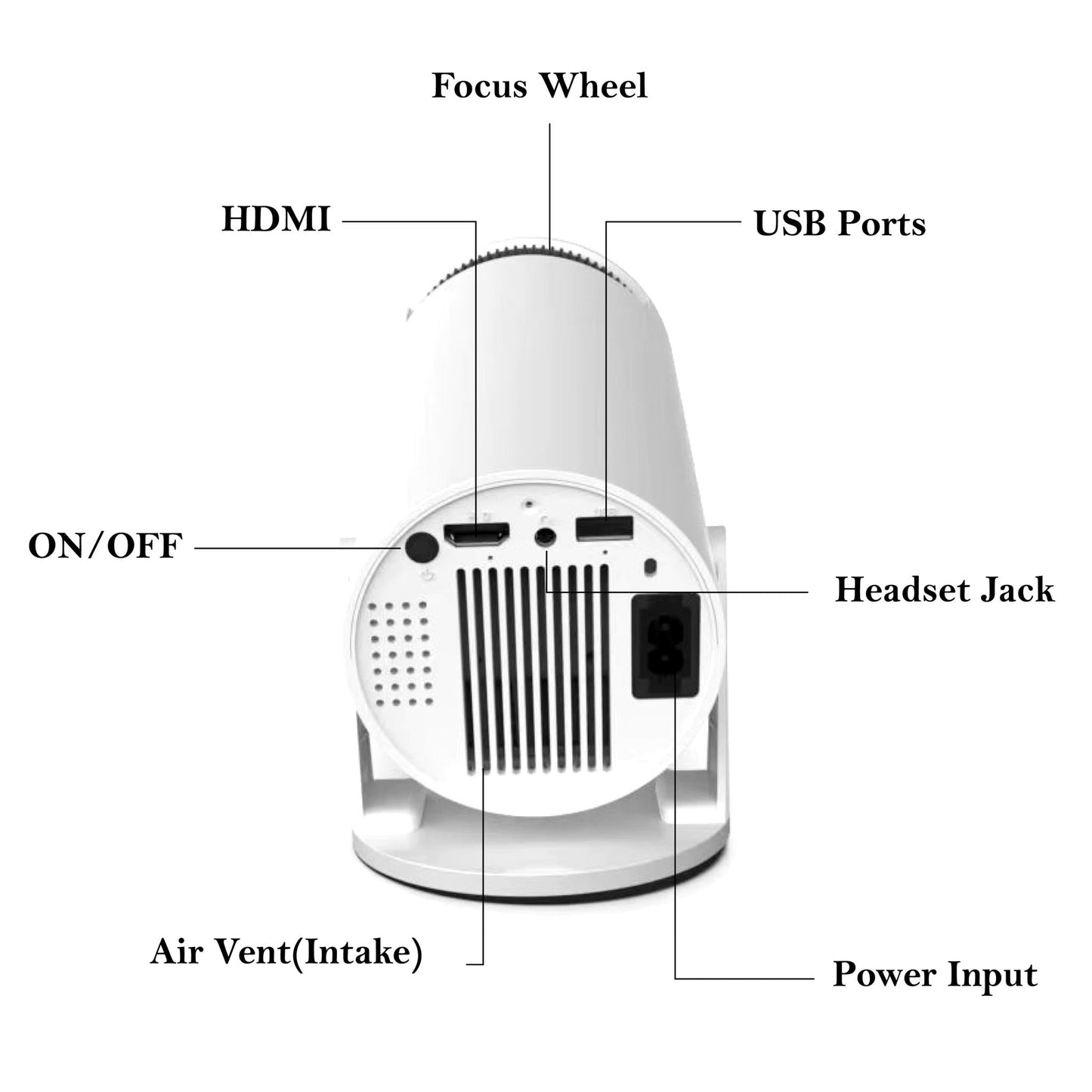 Focus Wheel

HDMI

USB Ports

ON/OFF

Headset Jack

Air Vent(Intake)

Power Input